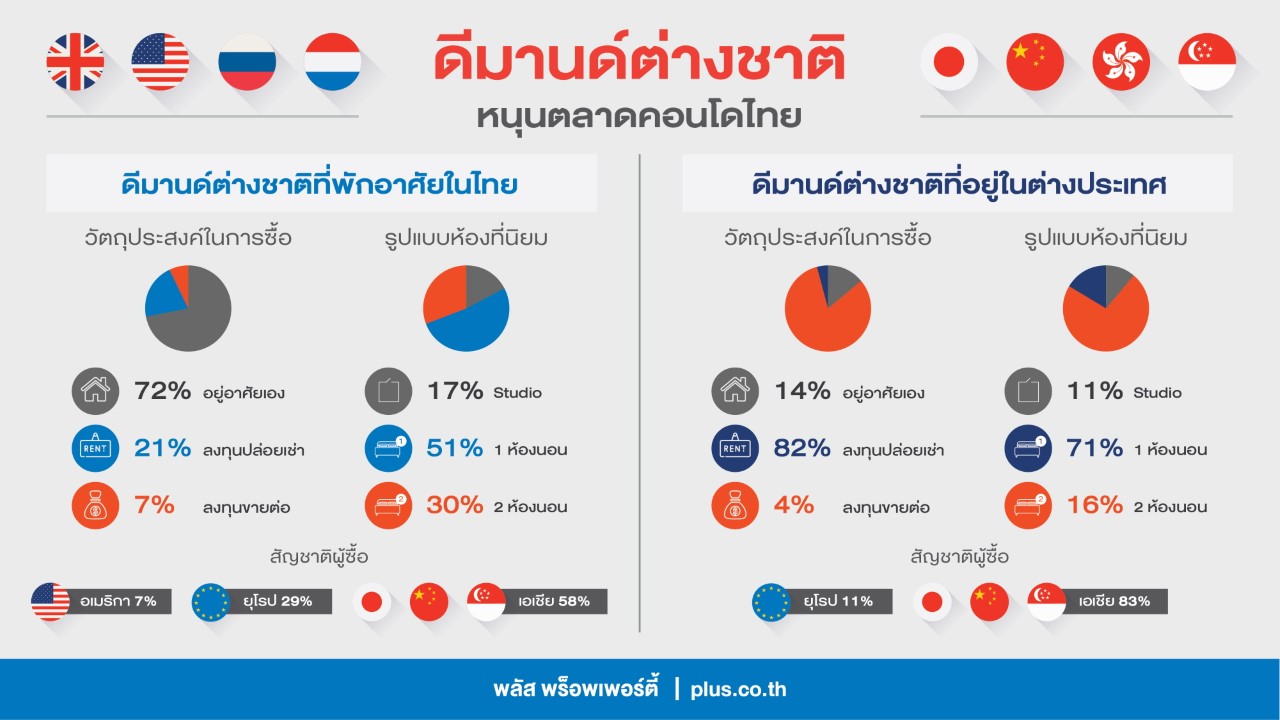 ดีมานด์ต่างชาติ
หนุนตลาดคอนโดไทย

ดีมานด์ต่างชาติที่พักอาศัยในไทย

วัตถุประสงค์ในการซื้อ

72% อยู่อาศัยเอง
RENT
21% ลงทุนปล่อยเช่า
7% ลงทุนขายต่อ

รูปแบบห้องที่นิยม

17% Studio
51% 1 ห้องนอน
30% 2 ห้องนอน

สัญชาติผู้ซื้อ

อเมริกา 7%
ยุโรป 29%
เอเชีย 58%

ดีมานด์ต่างชาติที่อยู่ในต่างประเทศ

วัตถุประสงค์ในการซื้อ

14% อยู่อาศัยเอง
RENT
82% ลงทุนปล่อยเช่า
4% ลงทุนขายต่อ

รูปแบบห้องที่นิยม

11% Studio
71% 1 ห้องนอน
16% 2 ห้องนอน

สัญชาติผู้ซื้อ

ยุโรป 11%
เอเชีย 83%

พลัส พร็อพเพอร์ตี้ | plus.co.th